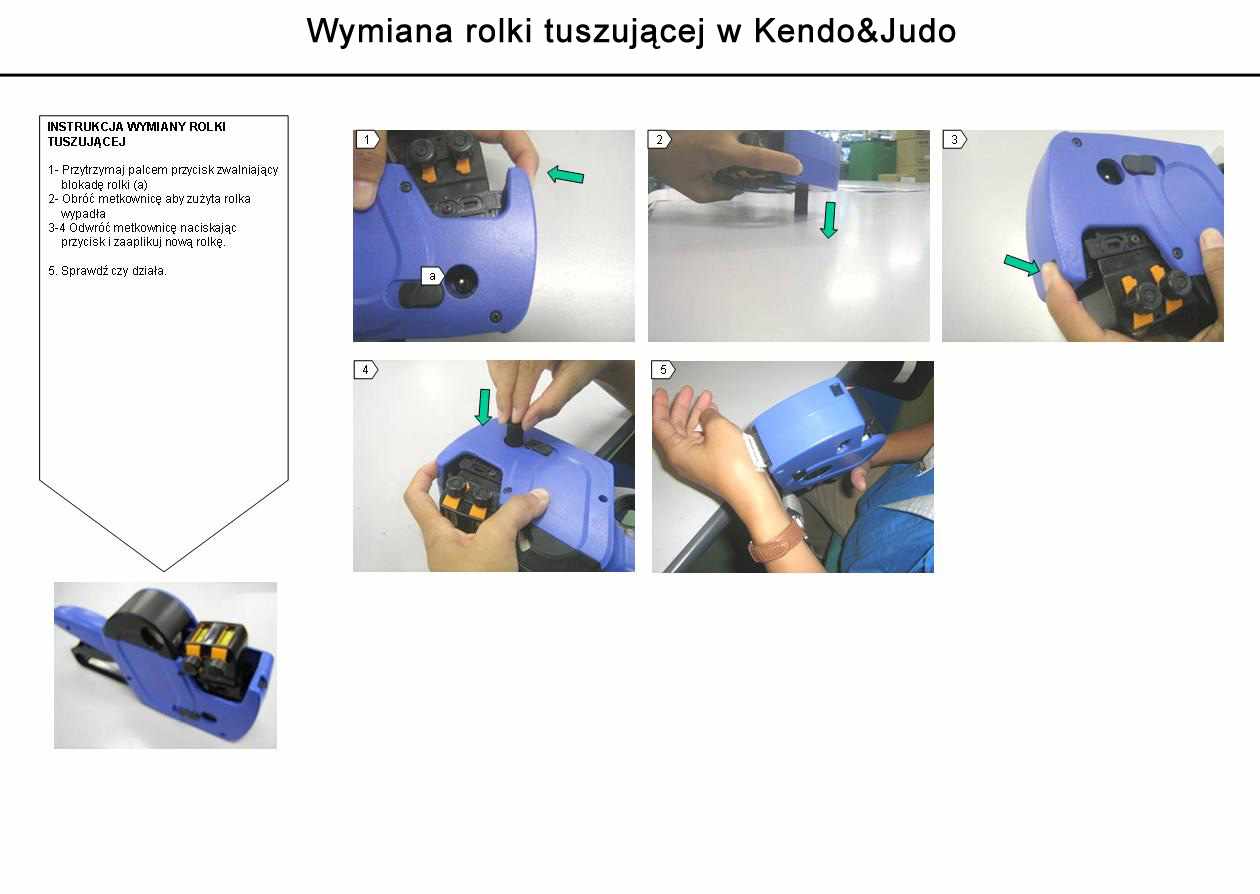 Wymiana rolki tuszującej w Kendo&Judo

INSTRUKCJA WYMIANY ROLKI TUSZUJĄCEJ

1- Przytrzymaj palcem przycisk zwalniający blokadę rolki (a)
2- Obróć metkownicę aby zużyta rolka wypadła
3-4 Odwróć metkownicę naciskając przycisk i zaaplikuj nową rolkę.

5. Sprawdź czy działa.

1

a

2

3

4

5